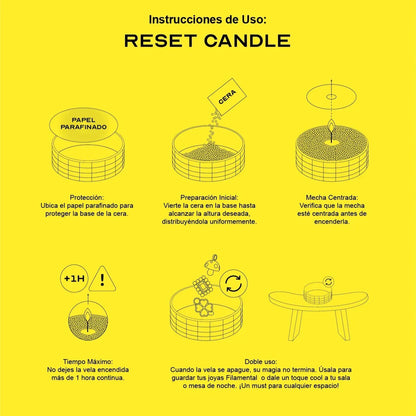 Instrucciones de Uso:

RESET CANDLE

PAPEL PARAFINADO

CERA

Protección:
Ubica el papel parafinado para proteger la base de la cera.

Preparación Inicial:
Vierte la cera en la base hasta alcanzar la altura deseada, distribuyéndola uniformemente.

Mecha Centrada:
Verifica que la mecha esté centrada antes de encenderla.

+1H

!

Tiempo Máximo:
No dejes la vela encendida más de 1 hora continua.

Doble uso:
Cuando la vela se apague, su magia no termina. Úsala para guardar tus joyas Filamental o dale un toque cool a tu sala o mesa de noche. ¡Un must para cualquier espacio!